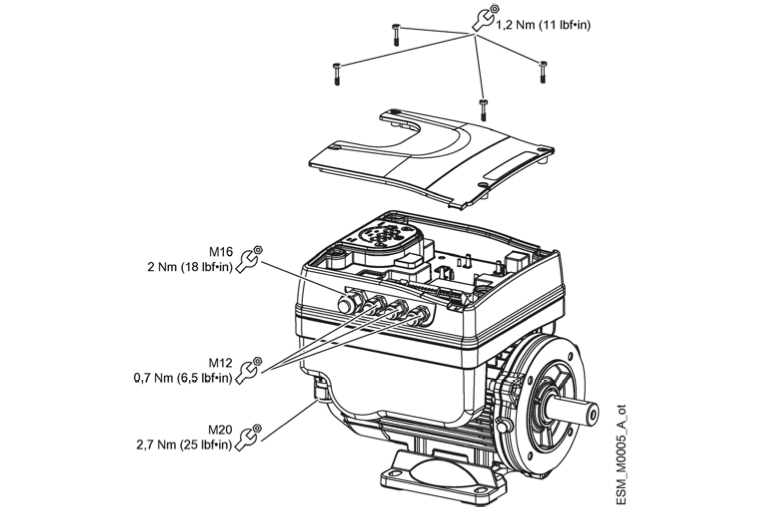 1,2 Nm (11 lbf•in)

M16
2 Nm (18 lbf•in)

M12
0,7 Nm (6,5 lbf•in)

M20
2,7 Nm (25 lbf•in)

ESM_M0005_A_ot